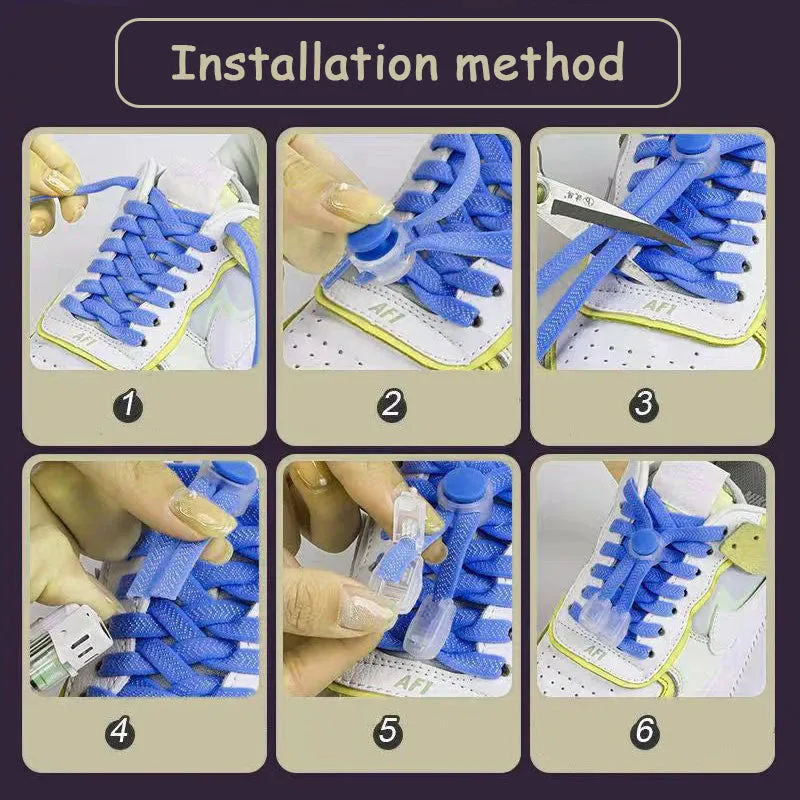 Installation method

AF1

1

AF1

2

AF1

3

4

AF1

5

AF1

6