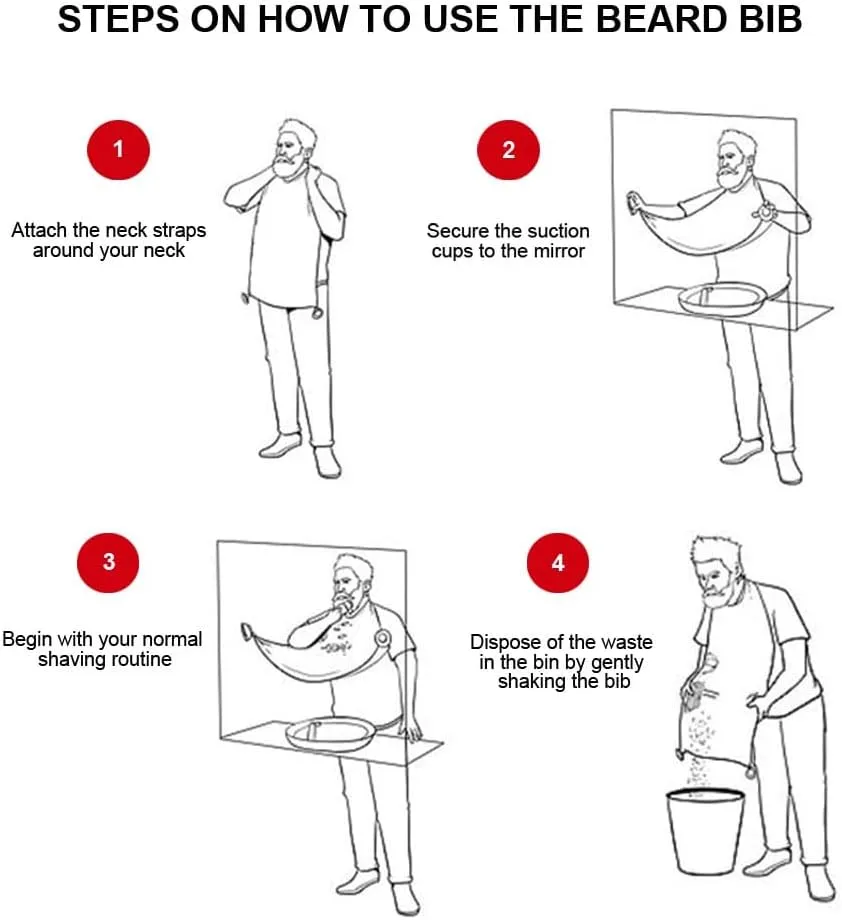 STEPS ON HOW TO USE THE BEARD BIB

1

Attach the neck straps around your neck

2

Secure the suction cups to the mirror

3

Begin with your normal shaving routine

4

Dispose of the waste in the bin by gently shaking the bib